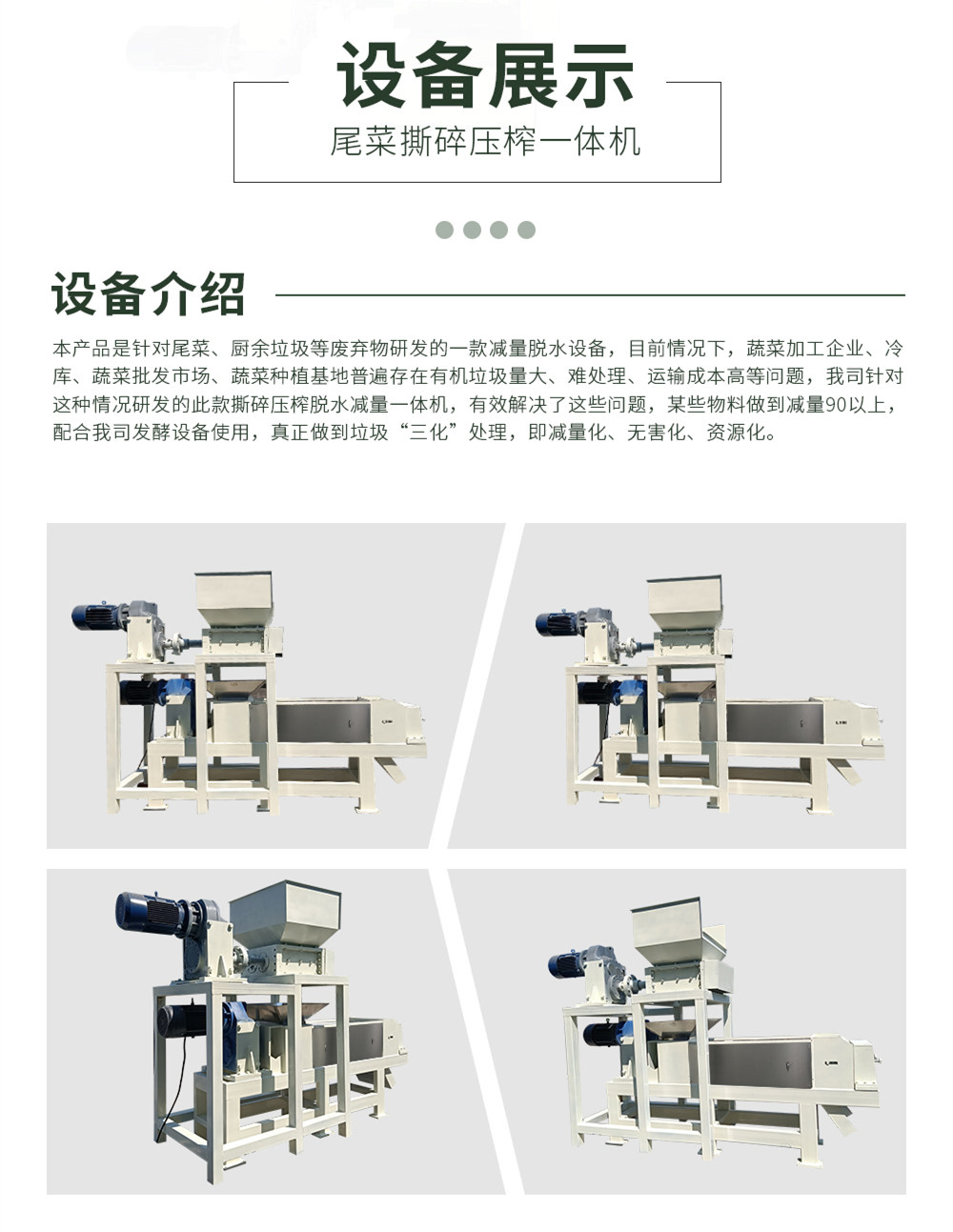 设备展示

尾菜撕碎压榨一体机

设备介绍

本产品是针对尾菜、厨余垃圾等废弃物研发的一款减量脱水设备，目前情况下，蔬菜加工企业、冷库、蔬菜批发市场、蔬菜种植基地普遍存在有机垃圾量大、难处理、运输成本高等问题，我司针对这种情况研发的此款撕碎压榨脱水减量一体机，有效解决了这些问题，某些物料做到减量90以上，配合我司发酵设备使用，真正做到垃圾“三化”处理，即减量化、无害化、资源化。